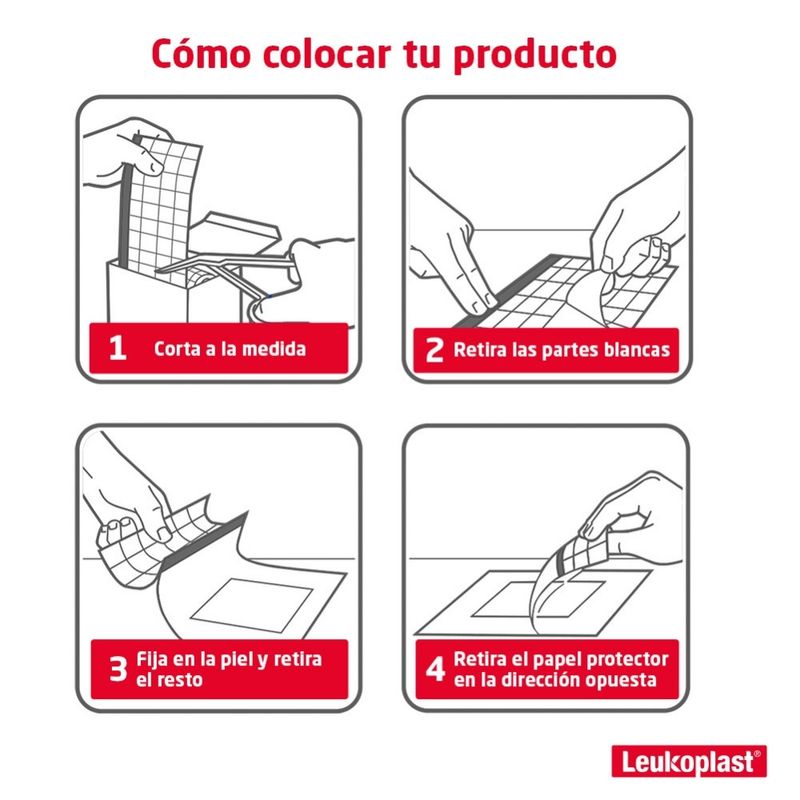 Cómo colocar tu producto

1 Corta a la medida

2 Retira las partes blancas

3 Fija en la piel y retira el resto

4 Retira el papel protector en la dirección opuesta

Leukoplast®