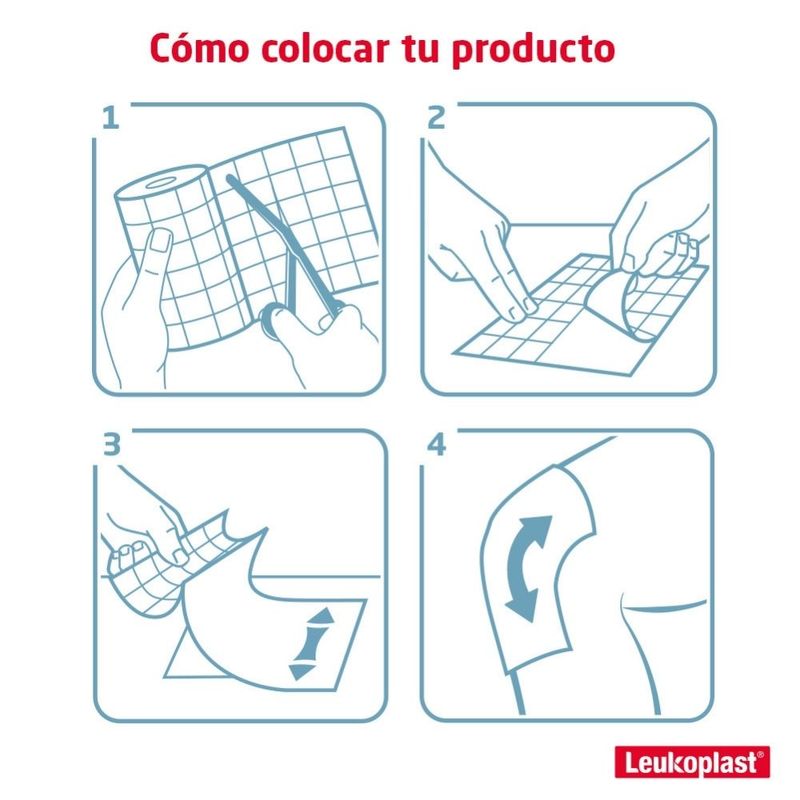 Cómo colocar tu producto

1

2

3

4

Leukoplast®