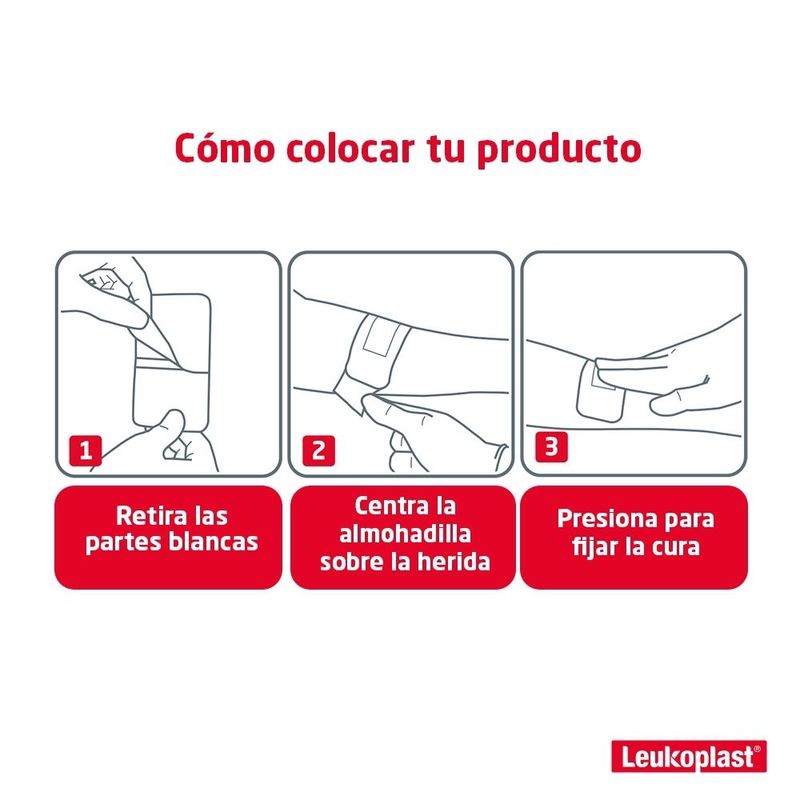 Cómo colocar tu producto

1

2

3

Retira las partes blancas

Centra la almohadilla sobre la herida

Presiona para fijar la cura

Leukoplast®