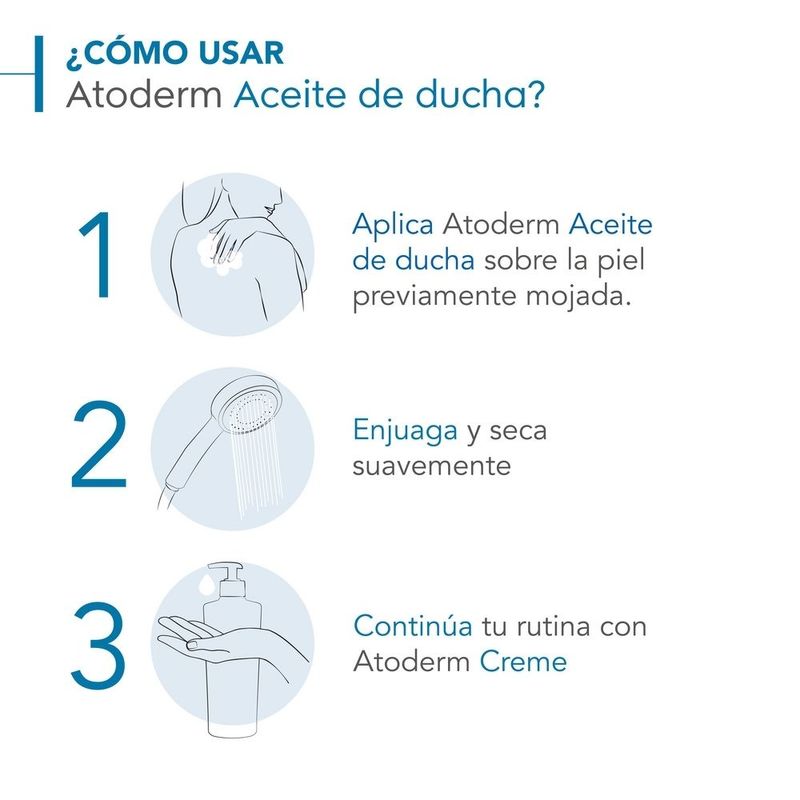 ¿CÓMO USAR
Atoderm Aceite de ducha?

1

Aplica Atoderm Aceite de ducha sobre la piel previamente mojada.

2

Enjuaga y seca suavemente

3

Continúa tu rutina con Atoderm Creme